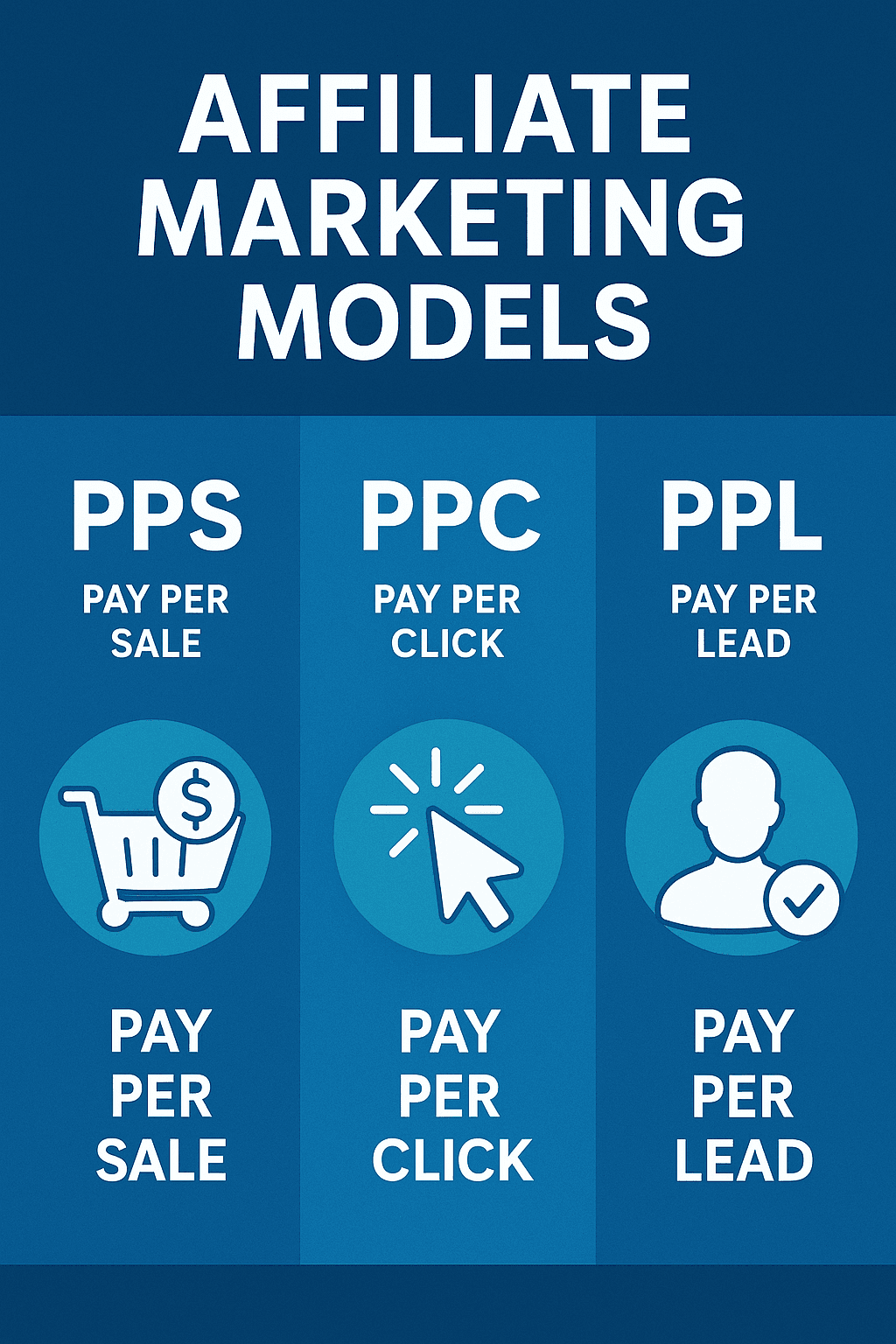 AFFILIATE MARKETING MODELS

PPS
PAY PER SALE

$

PAY PER SALE

PPC
PAY PER CLICK

PAY PER CLICK

PPL
PAY PER LEAD

PAY PER LEAD